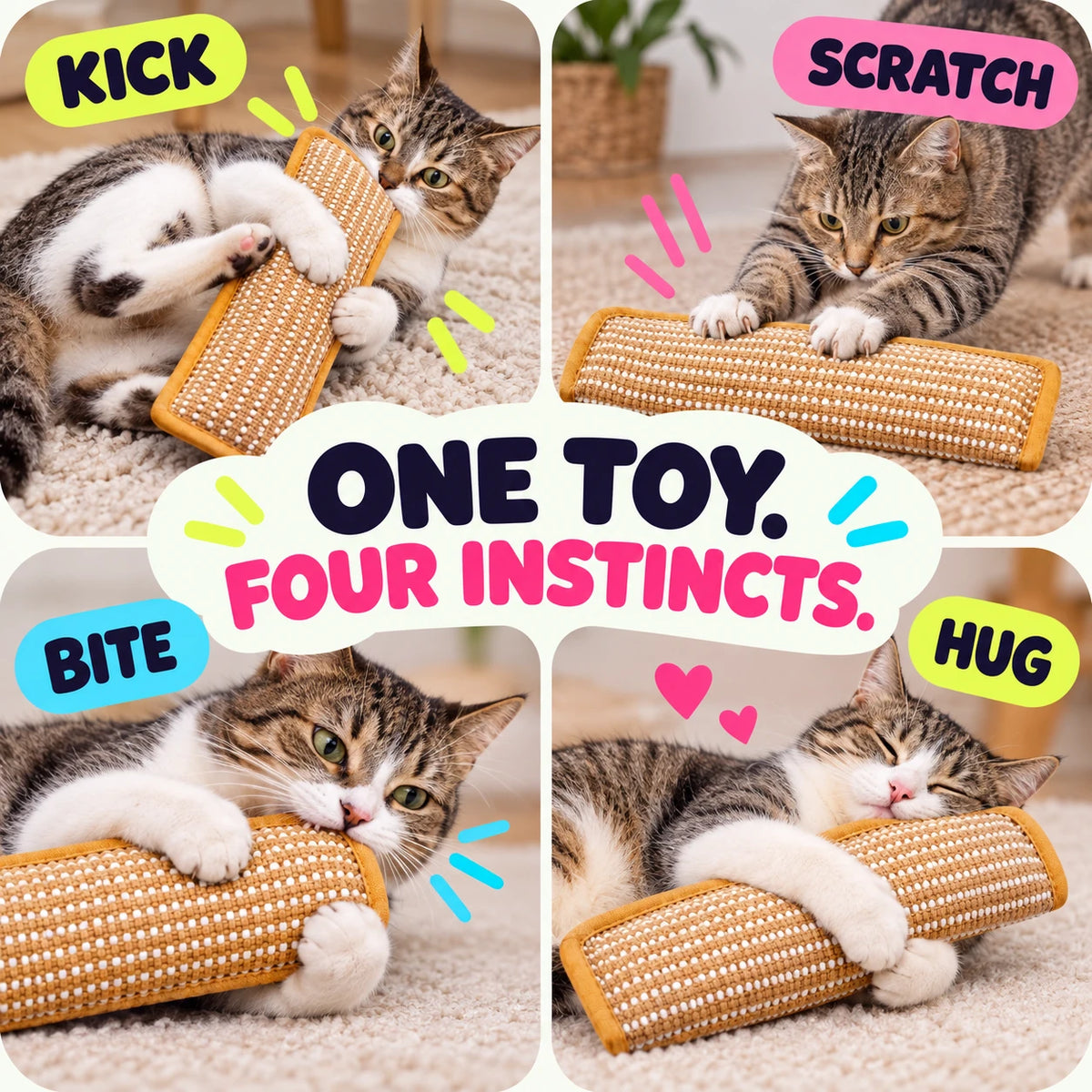 KICK

SCRATCH

ONE TOY.
FOUR INSTINCTS.

BITE

HUG